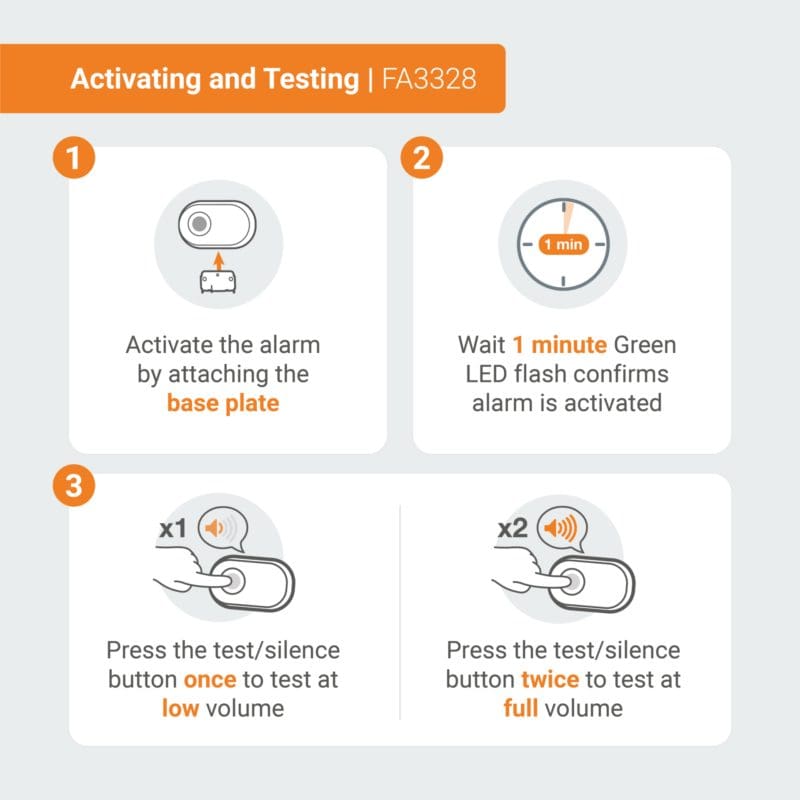 Activating and Testing | FA3328

1

Activate the alarm by attaching the base plate

2

1 min

Wait 1 minute Green LED flash confirms alarm is activated

3

x1

Press the test/silence button once to test at low volume

x2

Press the test/silence button twice to test at full volume