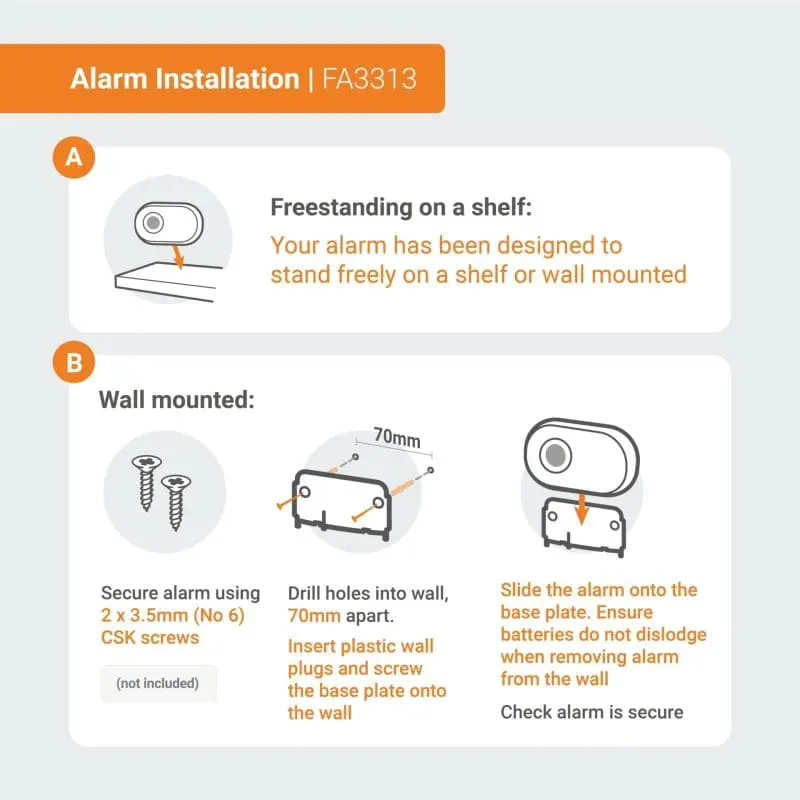 Alarm Installation | FA3313

A

Freestanding on a shelf:

Your alarm has been designed to stand freely on a shelf or wall mounted

B

Wall mounted:

70mm

Secure alarm using 2 x 3.5mm (No 6) CSK screws

(not included)

Drill holes into wall, 70mm apart.

Insert plastic wall plugs and screw the base plate onto the wall

Slide the alarm onto the base plate. Ensure batteries do not dislodge when removing alarm from the wall

Check alarm is secure