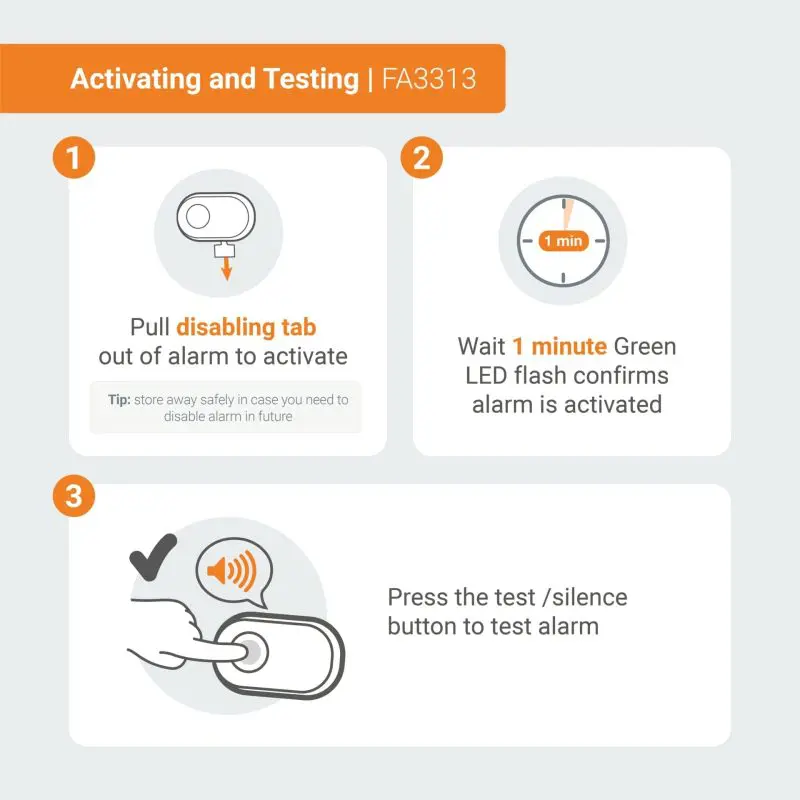 Activating and Testing | FA3313

1

Pull disabling tab out of alarm to activate

Tip: store away safely in case you need to disable alarm in future

2

1 min

Wait 1 minute Green LED flash confirms alarm is activated

3

Press the test /silence button to test alarm